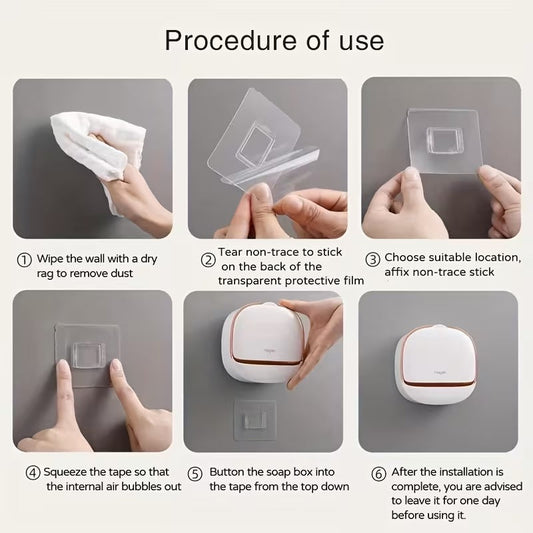 Procedure of use

① Wipe the wall with a dry rag to remove dust

② Tear non-trace to stick on the back of the transparent protective film

③ Choose suitable location, affix non-trace stick

④ Squeeze the tape so that the internal air bubbles out

⑤ Button the soap box into the tape from the top down

⑥ After the installation is complete, you are advised to leave it for one day before using it.